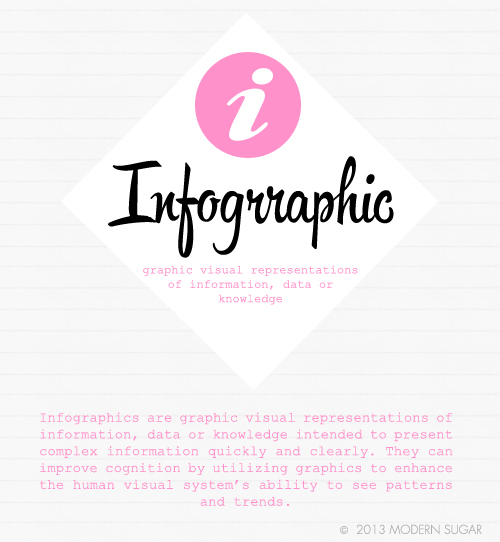 i

Infogrraphic

graphic visual representations of information, data or knowledge

Infographics are graphic visual representations of information, data or knowledge intended to present complex information quickly and clearly. They can improve cognition by utilizing graphics to enhance the human visual system's ability to see patterns and trends.

© 2013 MODERN SUGAR